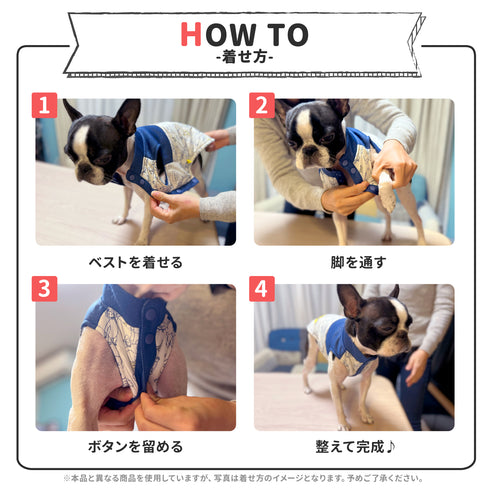 HOW TO
-着せ方-

1
ベストを着せる

2
脚を通す

3
ボタンを留める

4
整えて完成♪

※本品と異なる商品を使用していますが、写真は着せ方のイメージとなります。予めご了承ください。