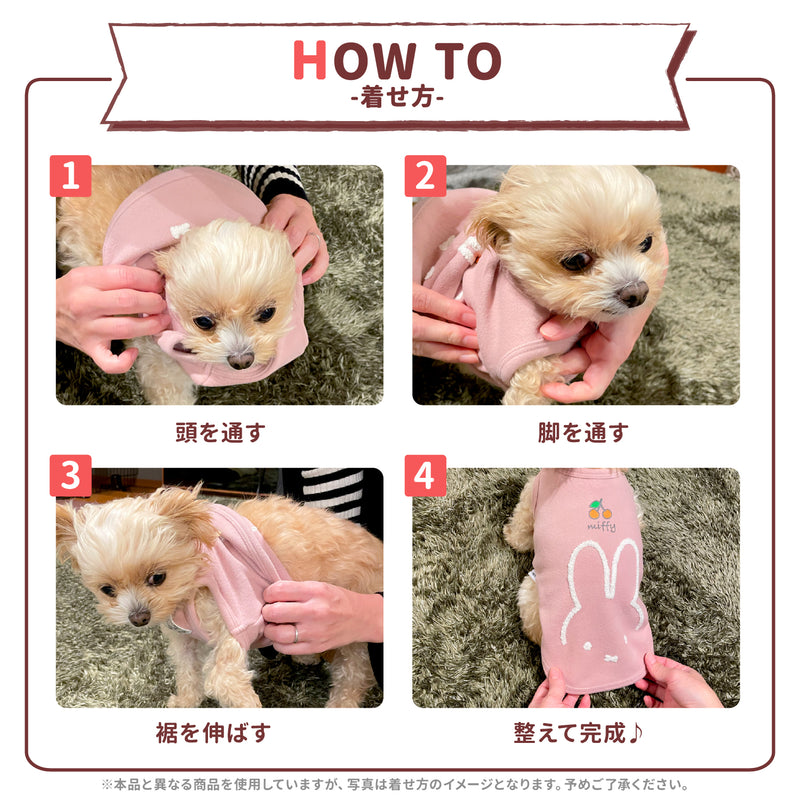 HOW TO
-着せ方-

1

頭を通す

2

脚を通す

3

裾を伸ばす

4

miffy

整えて完成♪

※本品と異なる商品を使用していますが、写真は着せ方のイメージとなります。予めご了承ください。