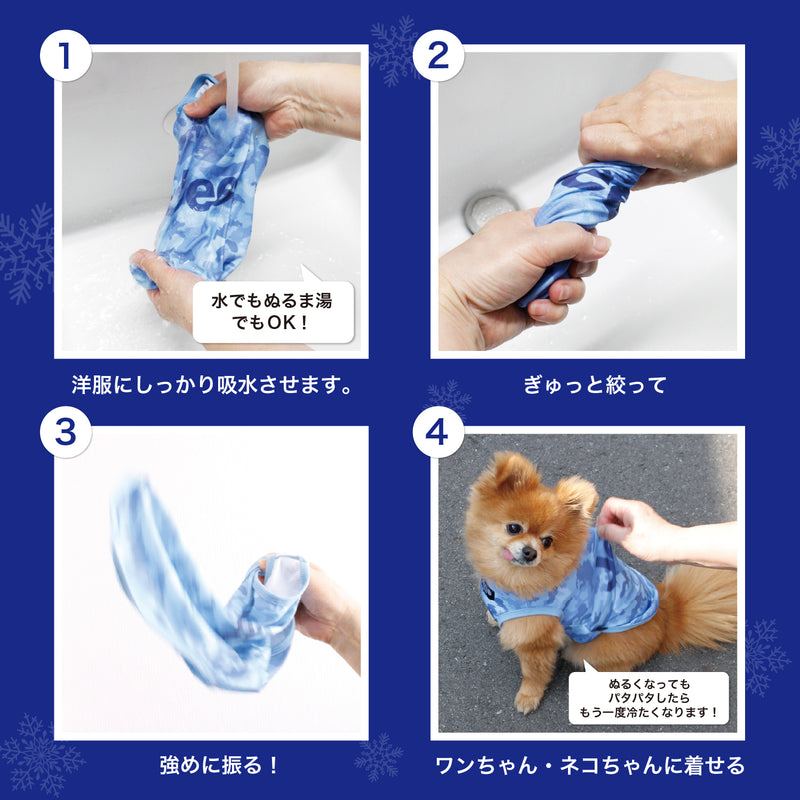 1

水でもぬるま湯でもOK！

洋服にしっかり吸水させます。

2

ぎゅっと絞って

3

強めに振る！

4

ぬるくなってもパタパタしたらもう一度冷たくなります！

ワンちゃん・ネコちゃんに着せる