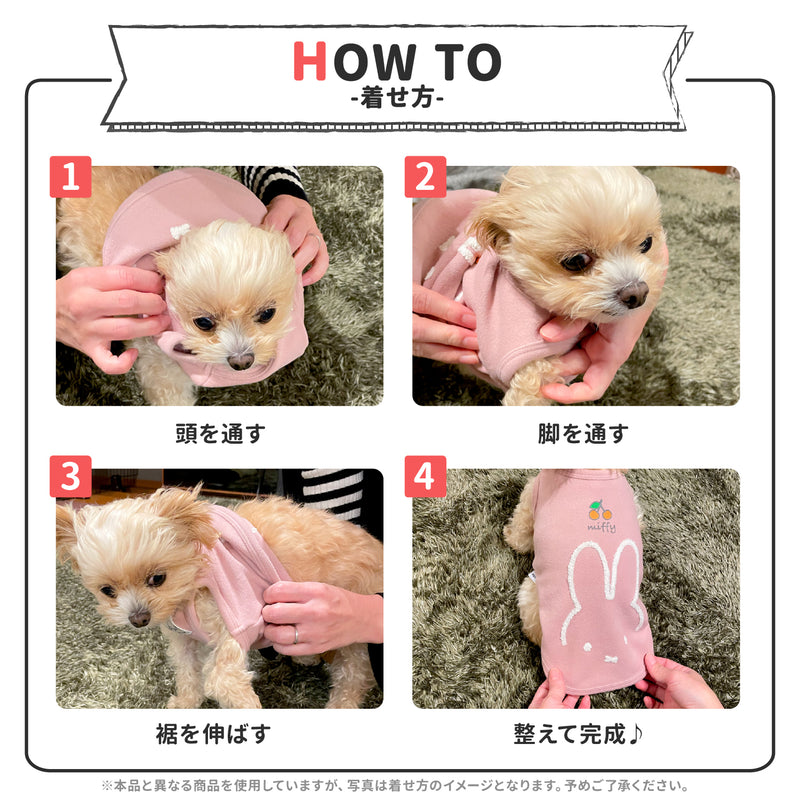 HOW TO
-着せ方-

1
頭を通す

2
脚を通す

3
裾を伸ばす

4
miffy
整えて完成♪

※本品と異なる商品を使用していますが、写真は着せ方のイメージとなります。予めご了承ください。