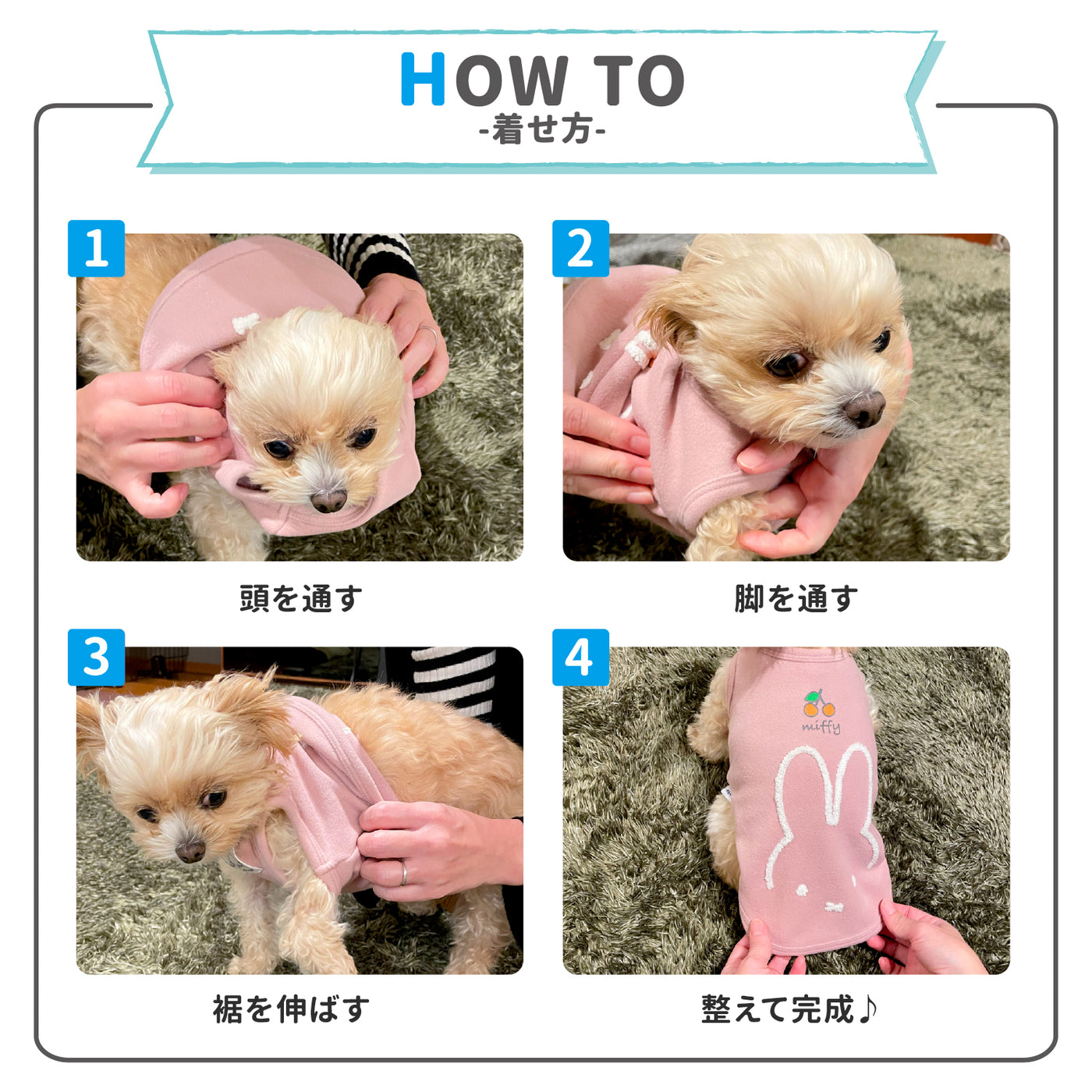 HOW TO
-着せ方-

1
頭を通す

2
脚を通す

3
裾を伸ばす

4
miffy
整えて完成♪